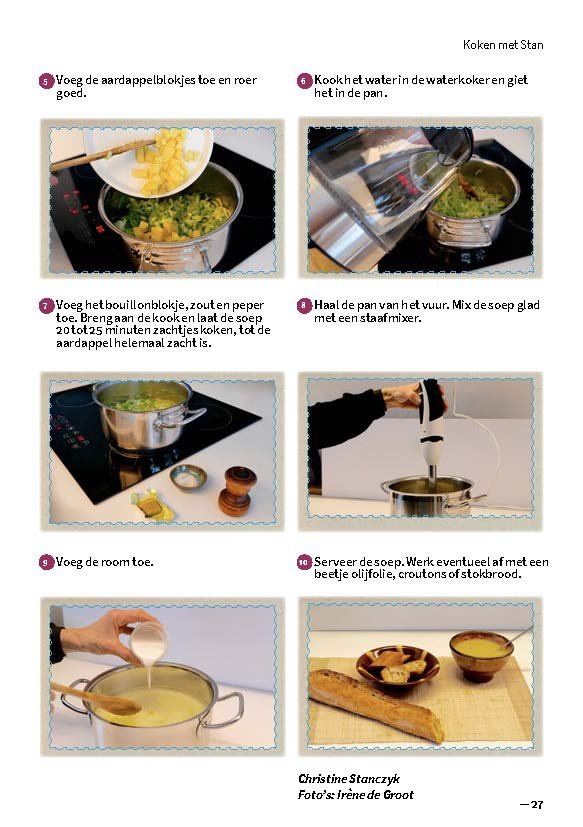 Koken met Stan

5 Voeg de aardappelblokjes toe en roer goed.

6 Kook het water in de waterkoker en giet het in de pan.

7 Voeg het bouillonblokje, zout en peper toe. Breng aan de kook en laat de soep 20 tot 25 minuten zachtjes koken, tot de aardappel helemaal zacht is.

8 Haal de pan van het vuur. Mix de soep glad met een staafmixer.

9 Voeg de room toe.

10 Serveer de soep. Werk eventueel af met een beetje olijfolie, croutons of stokbrood.

Christine Stanczyk
Foto's: Irène de Groot

— 27