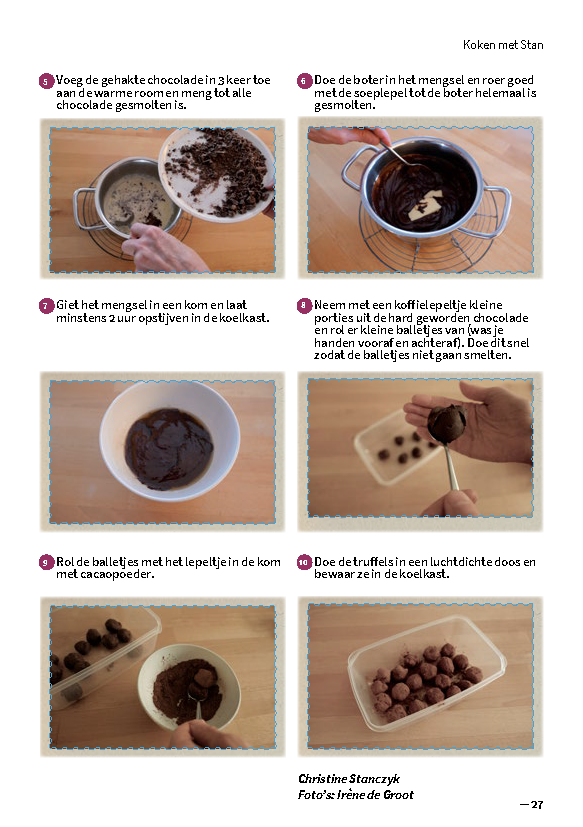 Koken met Stan

5 Voeg de gehakte chocolade in 3 keer toe aan de warme room en meng tot alle chocolade gesmolten is.

6 Doe de boter in het mengsel en roer goed met de soeplepel tot de boter helemaal is gesmolten.

7 Giet het mengsel in een kom en laat minstens 2 uur opstijven in de koelkast.

8 Neem met een koffielepeltje kleine porties uit de hard geworden chocolade en rol er kleine balletjes van (was je handen vooraf en achteraf). Doe dit snel zodat de balletjes niet gaan smelten.

9 Rol de balletjes met het lepeltje in de kom met cacaopoeder.

10 Doe de truffels in een luchtdichte doos en bewaar ze in de koelkast.

Christine Stanczyk
Foto's: Irène de Groot

— 27